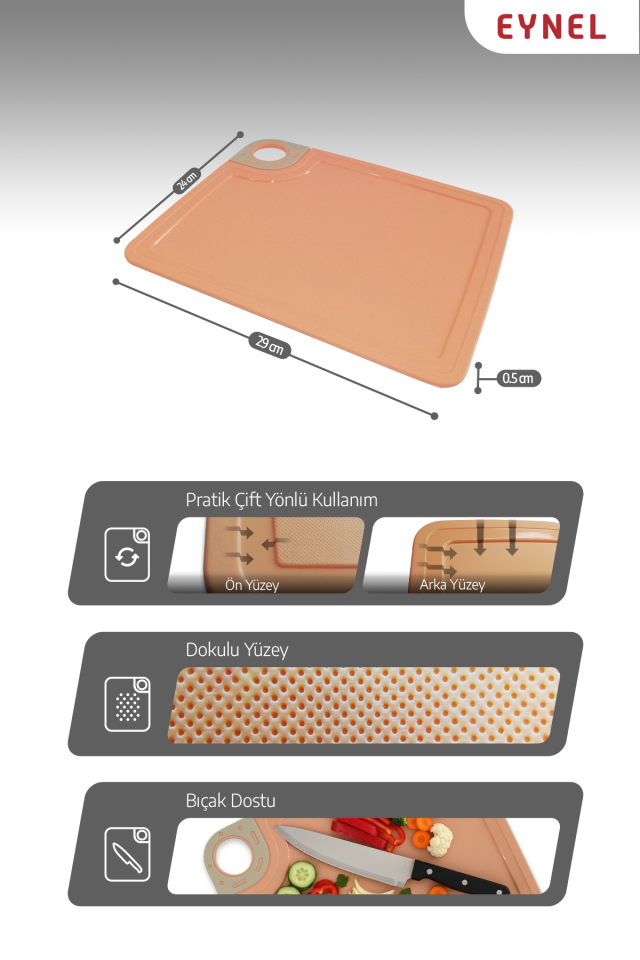 EYNEL

24 cm

29 cm

0.5 cm

Pratik Çift Yönlü Kullanım

Ön Yüzey

Arka Yüzey

Dokulu Yüzey

Bıçak Dostu